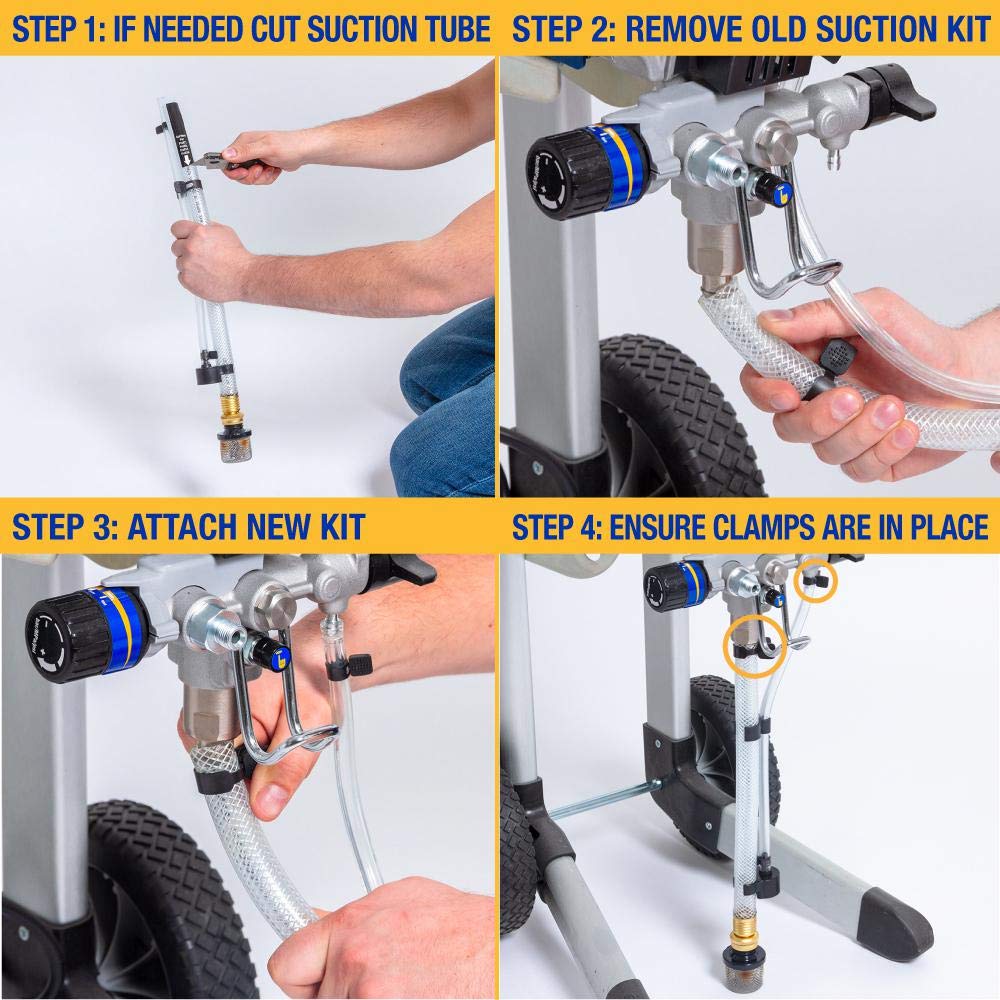 STEP 1: IF NEEDED CUT SUCTION TUBE

STEP 2: REMOVE OLD SUCTION KIT

STEP 3: ATTACH NEW KIT

STEP 4: ENSURE CLAMPS ARE IN PLACE