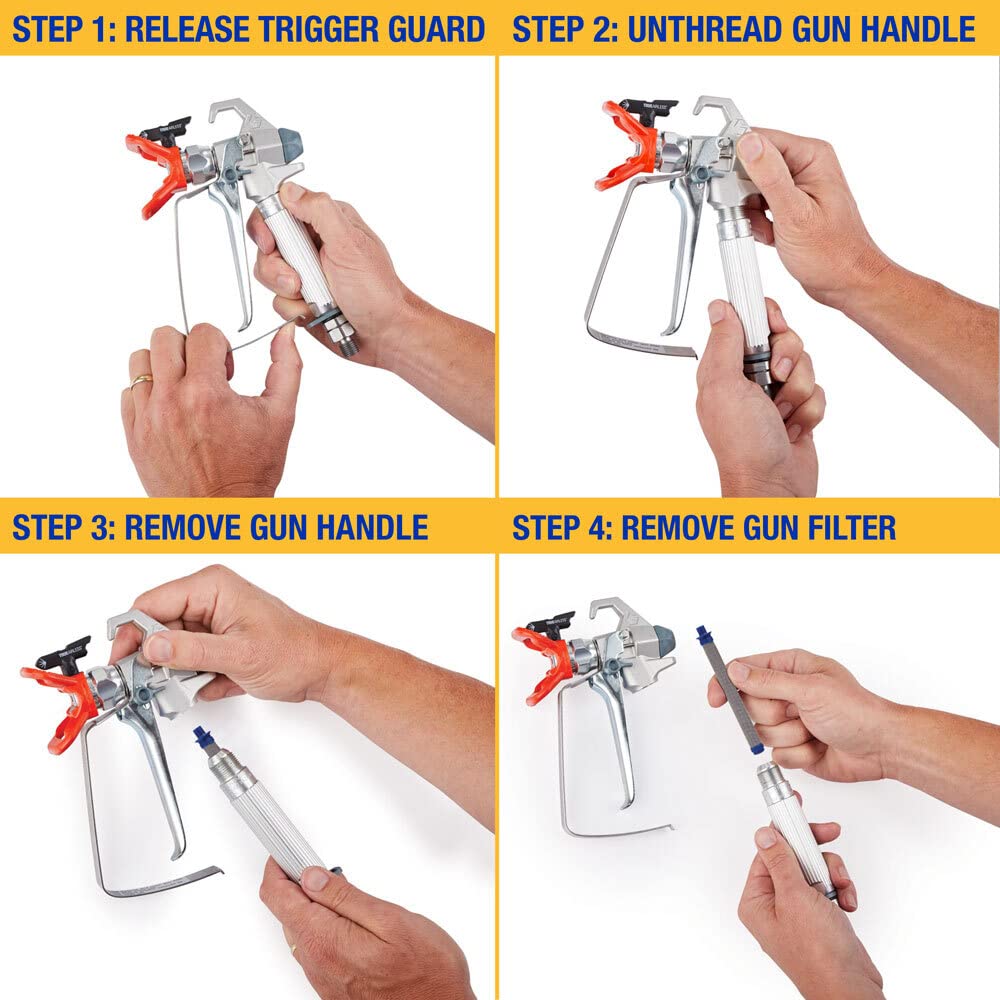 STEP 1: RELEASE TRIGGER GUARD

STEP 2: UNTHREAD GUN HANDLE

STEP 3: REMOVE GUN HANDLE

STEP 4: REMOVE GUN FILTER